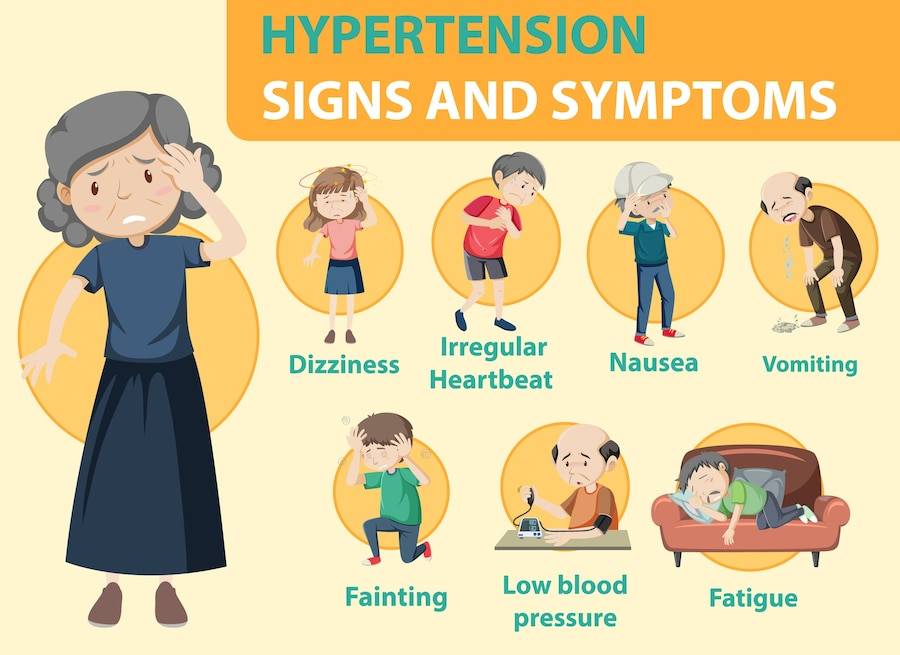 HYPERTENSION
SIGNS AND SYMPTOMS

Dizziness

Irregular Heartbeat

Nausea

Vomiting

Fainting

Low blood pressure

Fatigue